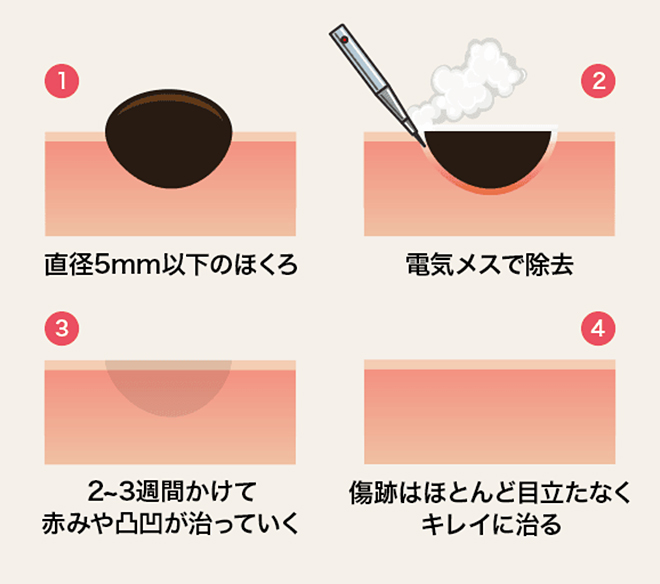 1

直径5mm以下のほくろ

2

電気メスで除去

3

2~3週間かけて
赤みや凸凹が治っていく

4

傷跡はほとんど目立たなく
キレイに治る