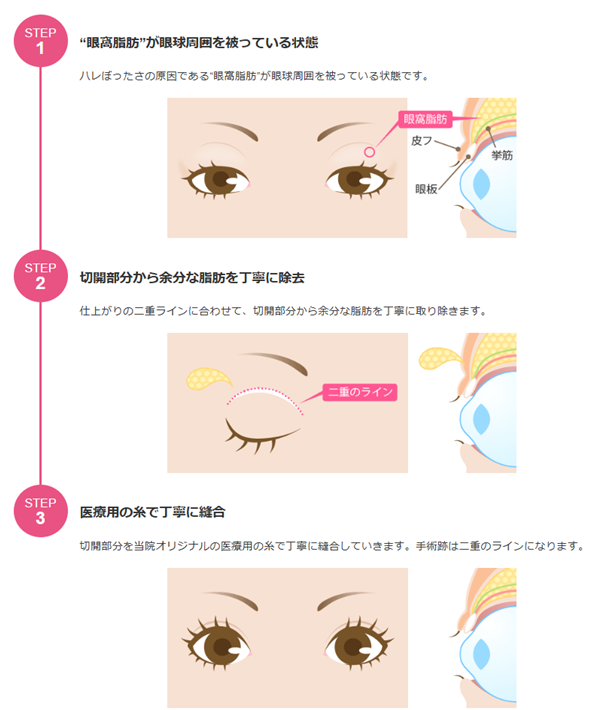 STEP
1

“眼窩脂肪”が眼球周囲を被っている状態

ハレぼったさの原因である“眼窩脂肪”が眼球周囲を被っている状態です。

眼窩脂肪
皮フ
挙筋
眼板

STEP
2

切開部分から余分な脂肪を丁寧に除去

仕上がりの二重ラインに合わせて、切開部分から余分な脂肪を丁寧に取り除きます。

二重のライン

STEP
3

医療用の糸で丁寧に縫合

切開部分を当院オリジナルの医療用の糸で丁寧に縫合していきます。手術跡は二重のラインになります。