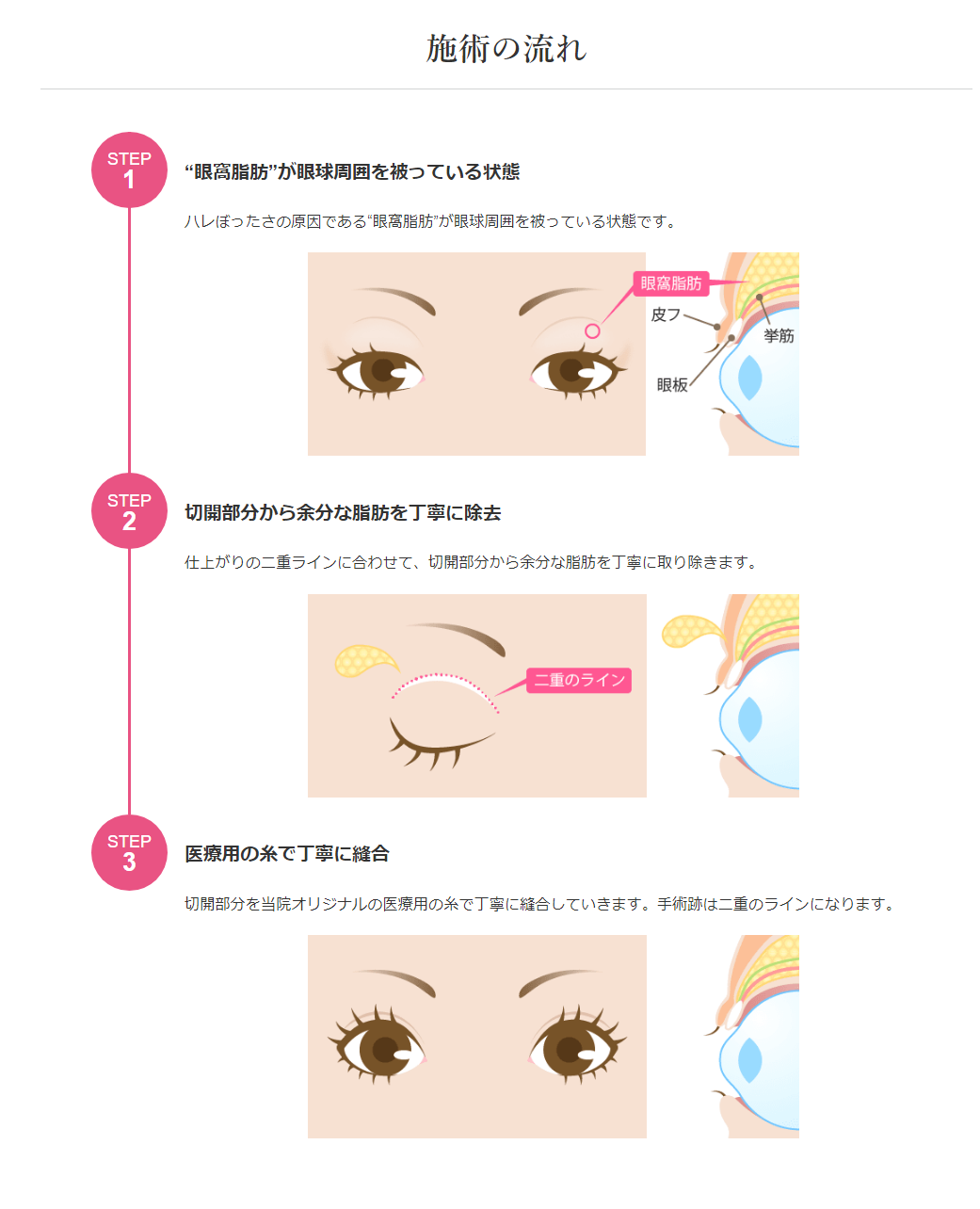 施術の流れ

STEP
1

“眼窩脂肪”が眼球周囲を被っている状態

ハレぼったさの原因である“眼窩脂肪”が眼球周囲を被っている状態です。

眼窩脂肪
皮フ
挙筋
眼板

STEP
2

切開部分から余分な脂肪を丁寧に除去

仕上がりの二重ラインに合わせて、切開部分から余分な脂肪を丁寧に取り除きます。

二重のライン

STEP
3

医療用の糸で丁寧に縫合

切開部分を当院オリジナルの医療用の糸で丁寧に縫合していきます。手術跡は二重のラインになります。