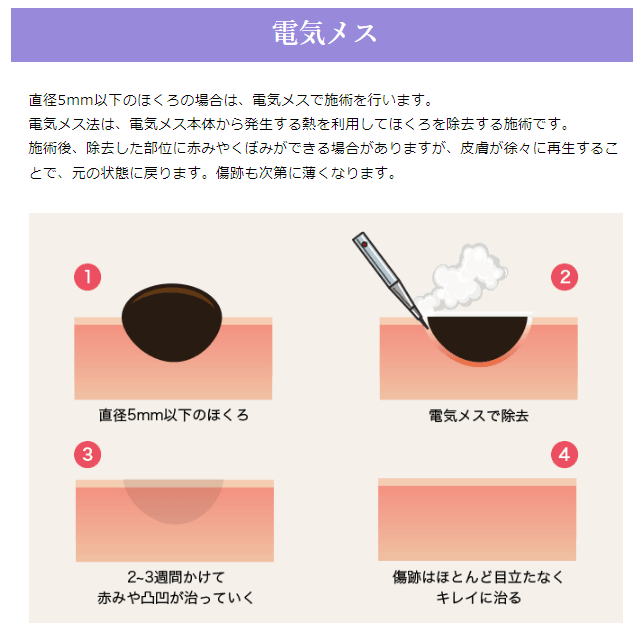 電気メス

直径5mm以下のほくろの場合は、電気メスで施術を行います。
電気メス法は、電気メス本体から発生する熱を利用してほくろを除去する施術です。
施術後、除去した部位に赤みやくぼみができる場合がありますが、皮膚が徐々に再生することで、元の状態に戻ります。傷跡も次第に薄くなります。

1
直径5mm以下のほくろ

2
電気メスで除去

3
2~3週間かけて
赤みや凸凹が治っていく

4
傷跡はほとんど目立たなく
キレイに治る