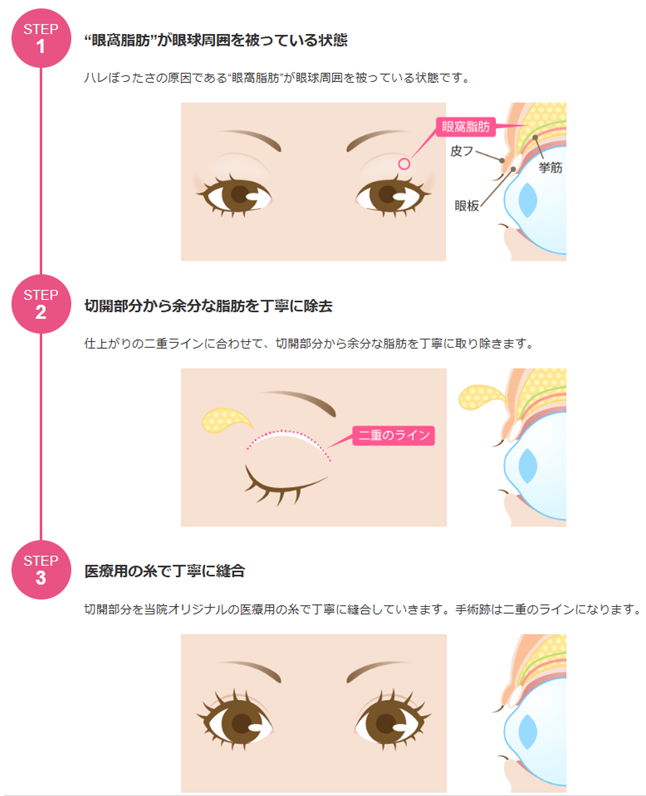 STEP
1

“眼窩脂肪”が眼球周囲を被っている状態

ハレぼったさの原因である“眼窩脂肪”が眼球周囲を被っている状態です。

眼窩脂肪
皮フ
挙筋
眼板

STEP
2

切開部分から余分な脂肪を丁寧に除去

仕上がりの二重ラインに合わせて、切開部分から余分な脂肪を丁寧に取り除きます。

二重のライン

STEP
3

医療用の糸で丁寧に縫合

切開部分を当院オリジナルの医療用の糸で丁寧に縫合していきます。手術跡は二重のラインになります。